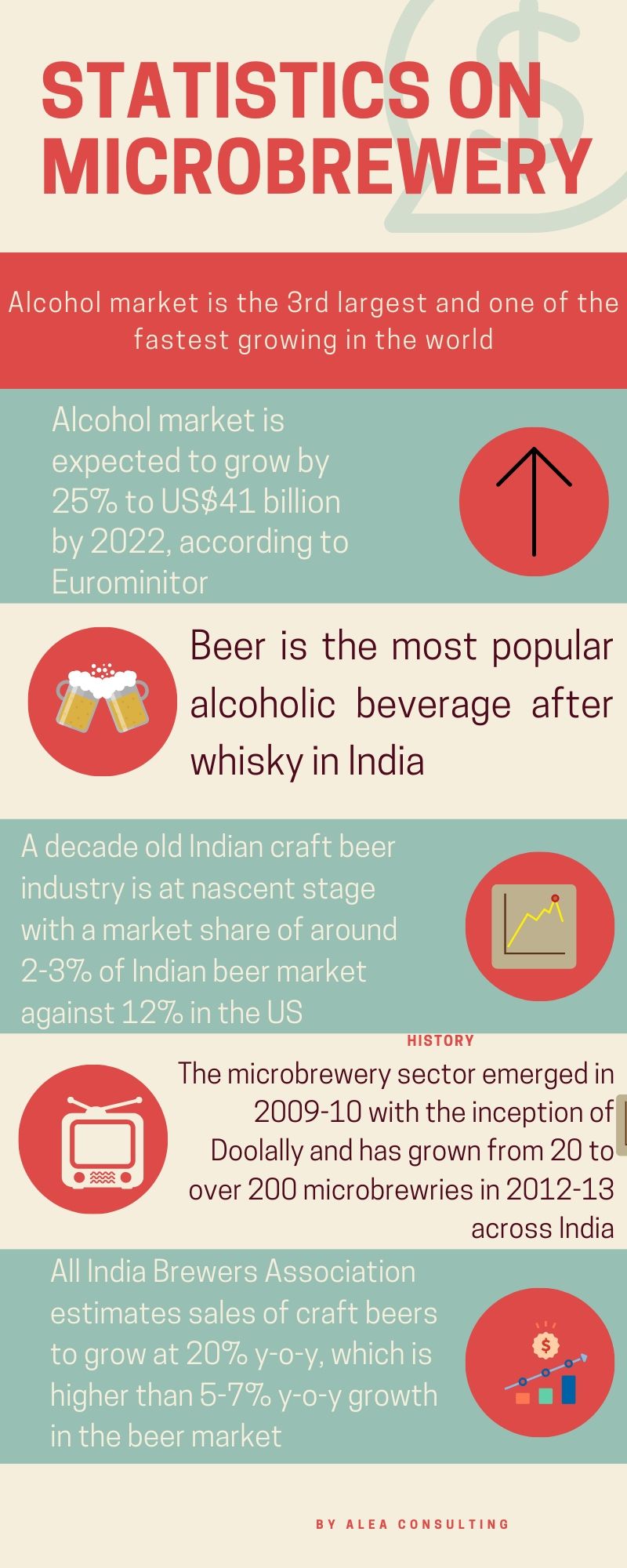 STATISTICS ON MICROBREWERY

Alcohol market is the 3rd largest and one of the fastest growing in the world

Alcohol market is expected to grow by 25% to US$41 billion by 2022, according to Eurominitor

Beer is the most popular alcoholic beverage after whisky in India

A decade old Indian craft beer industry is at nascent stage with a market share of around 2-3% of Indian beer market against 12% in the US

HISTORY

The microbrewery sector emerged in 2009-10 with the inception of Doolally and has grown from 20 to over 200 microbrewries in 2012-13 across India

All India Brewers Association estimates sales of craft beers to grow at 20% y-o-y, which is higher than 5-7% y-o-y growth in the beer market

BY ALEA CONSULTING